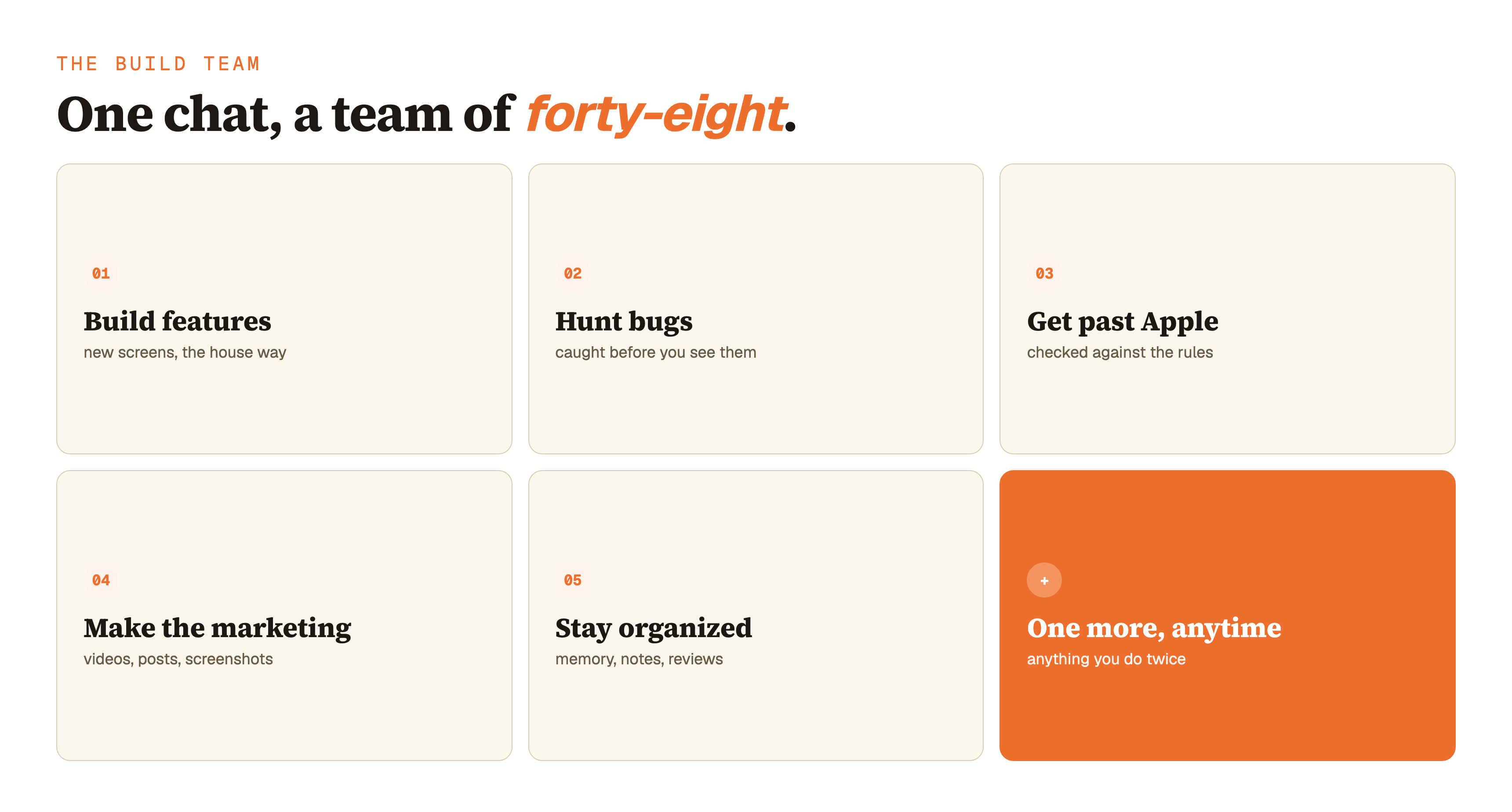 THE BUILD TEAM

One chat, a team of forty-eight.

01

Build features

new screens, the house way

02

Hunt bugs

caught before you see them

03

Get past Apple

checked against the rules

04

Make the marketing

videos, posts, screenshots

05

Stay organized

memory, notes, reviews

+

One more, anytime

anything you do twice